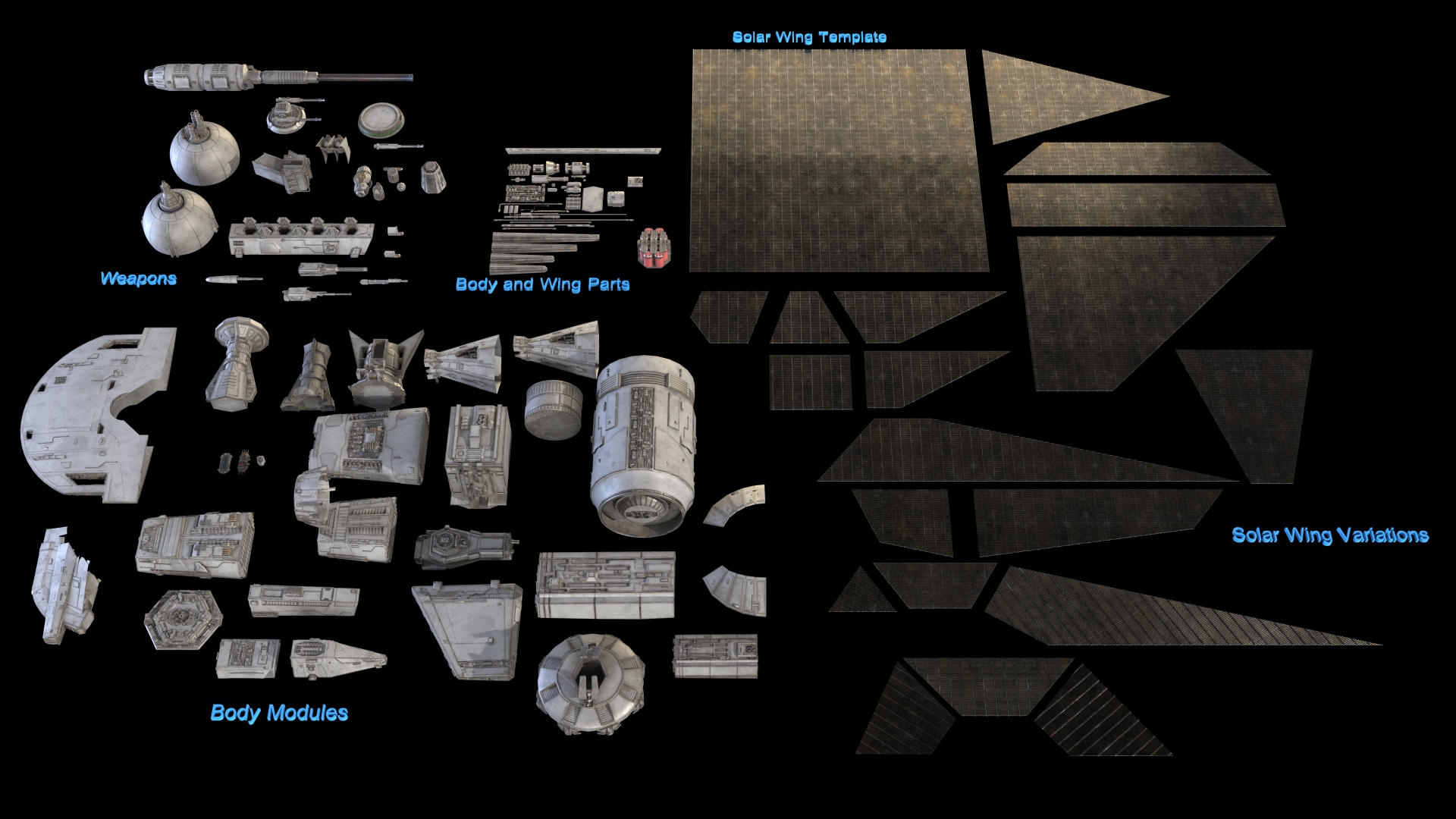 Solar Wing Template

Weapons

Body and Wing Parts

Solar Wing Variations

Body Modules